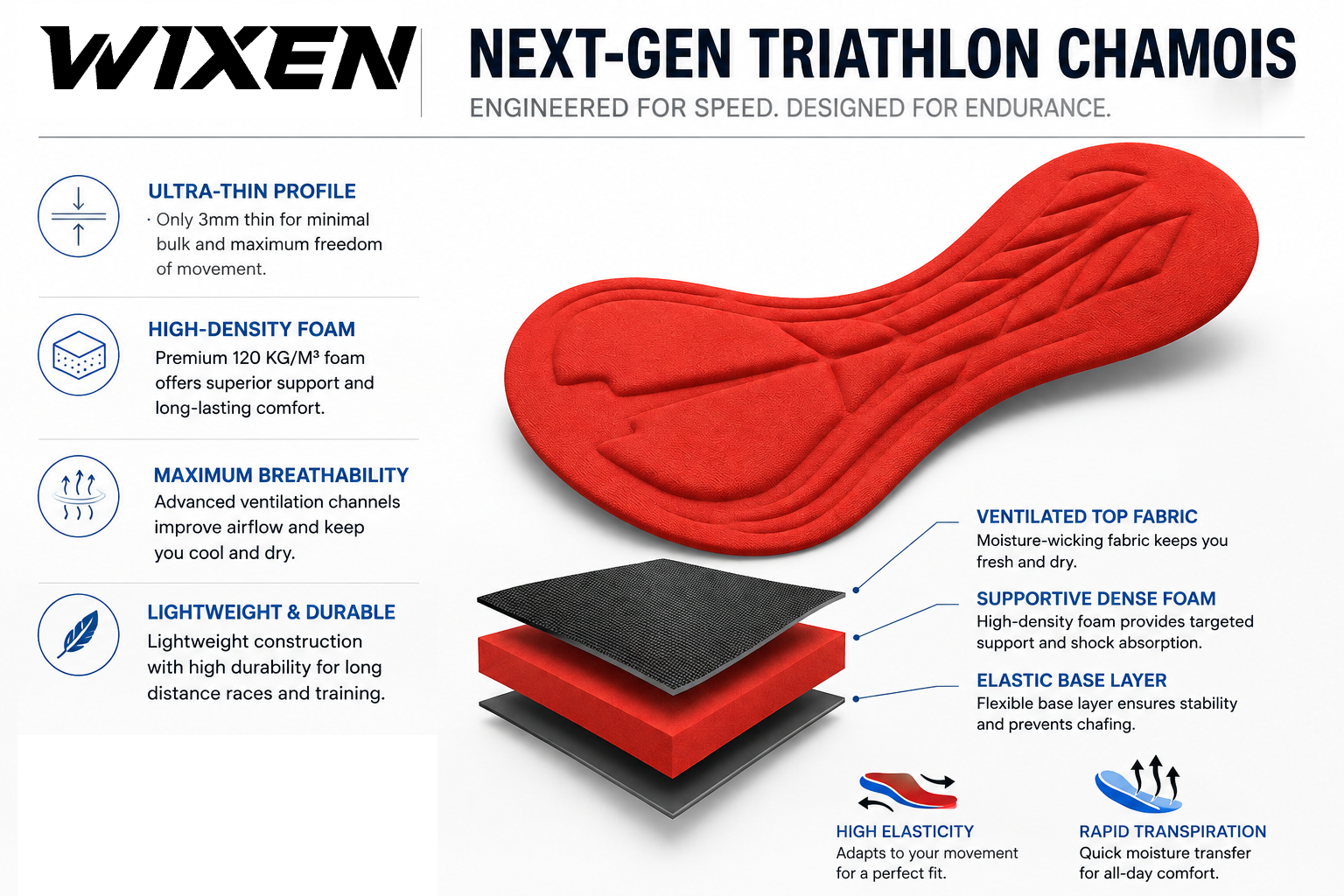 WIXEN

NEXT-GEN TRIATHLON CHAMOIS

ENGINEERED FOR SPEED. DESIGNED FOR ENDURANCE.

ULTRA-THIN PROFILE

· Only 3mm thin for minimal bulk and maximum freedom of movement.

HIGH-DENSITY FOAM

Premium 120 KG/M³ foam offers superior support and long-lasting comfort.

MAXIMUM BREATHABILITY

Advanced ventilation channels improve airflow and keep you cool and dry.

LIGHTWEIGHT & DURABLE

Lightweight construction with high durability for long distance races and training.

VENTILATED TOP FABRIC

Moisture-wicking fabric keeps you fresh and dry.

SUPPORTIVE DENSE FOAM

High-density foam provides targeted support and shock absorption.

ELASTIC BASE LAYER

Flexible base layer ensures stability and prevents chafing.

HIGH ELASTICITY

Adapts to your movement for a perfect fit.

RAPID TRANSPIRATION

Quick moisture transfer for all-day comfort.